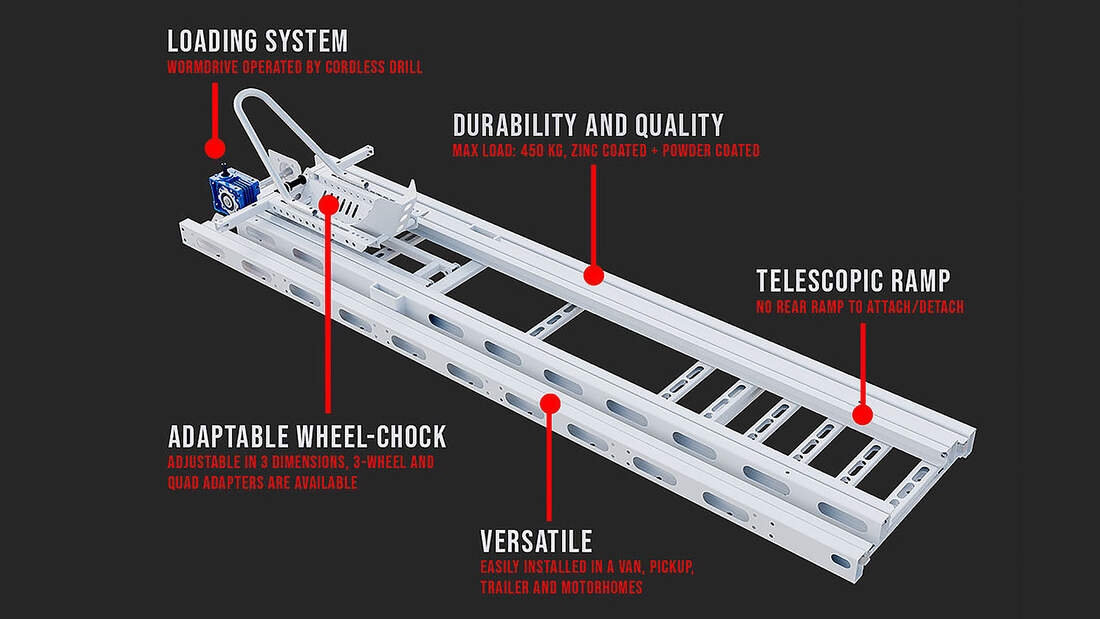 LOADING SYSTEM
WORMDRIVE OPERATED BY CORDLESS DRILL

DURABILITY AND QUALITY
MAX LOAD: 450 KG, ZINC COATED + POWDER COATED

TELESCOPIC RAMP
NO REAR RAMP TO ATTACH/DETACH

ADAPTABLE WHEEL-CHOCK
ADJUSTABLE IN 3 DIMENSIONS, 3-WHEEL AND QUAD ADAPTERS ARE AVAILABLE

VERSATILE
EASILY INSTALLED IN A VAN, PICKUP, TRAILER AND MOTORHOMES