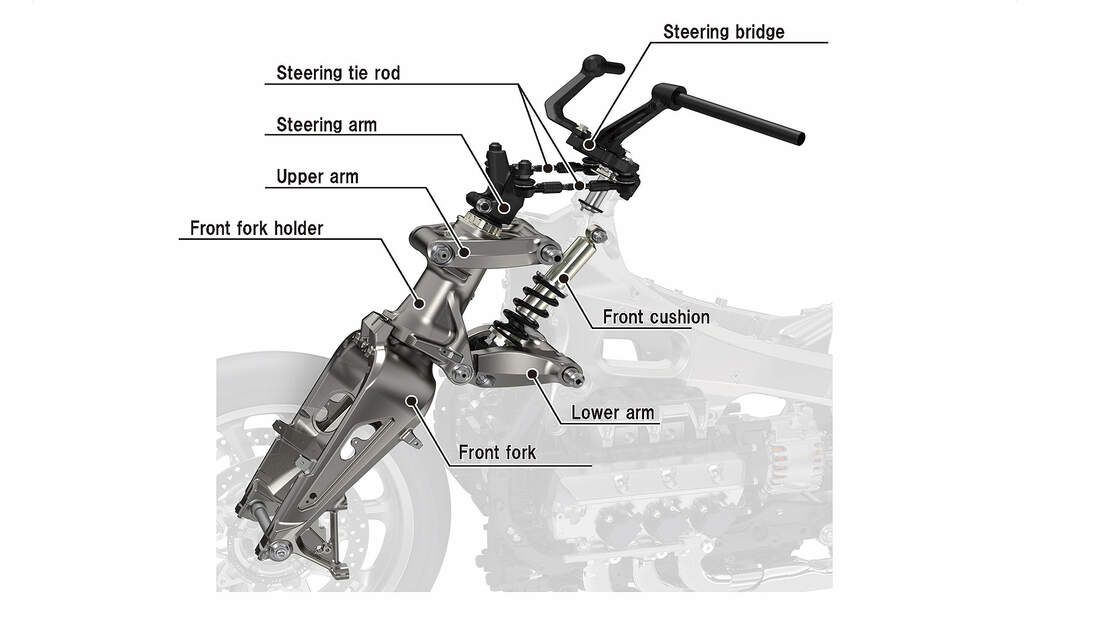 Steering bridge
Steering tie rod
Steering arm
Upper arm
Front fork holder
Front cushion
Lower arm
Front fork